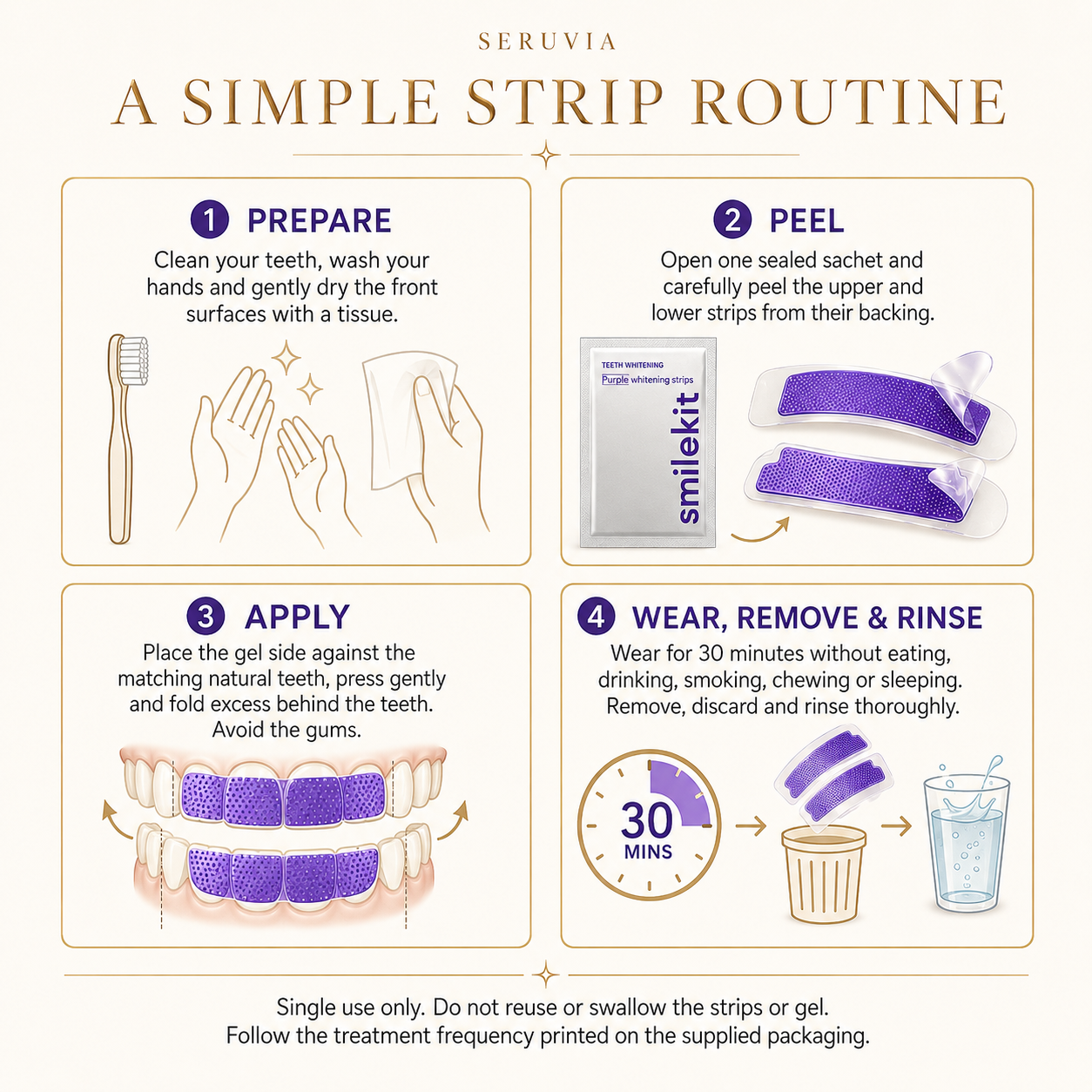 SERUVIA

A SIMPLE STRIP ROUTINE

1 PREPARE

Clean your teeth, wash your hands and gently dry the front surfaces with a tissue.

2 PEEL

Open one sealed sachet and carefully peel the upper and lower strips from their backing.

TEETH WHITENING
Purple whitening strips
smilekit

3 APPLY

Place the gel side against the matching natural teeth, press gently and fold excess behind the teeth. Avoid the gums.

4 WEAR, REMOVE & RINSE

Wear for 30 minutes without eating, drinking, smoking, chewing or sleeping. Remove, discard and rinse thoroughly.

30 MINS

Single use only. Do not reuse or swallow the strips or gel.
Follow the treatment frequency printed on the supplied packaging.