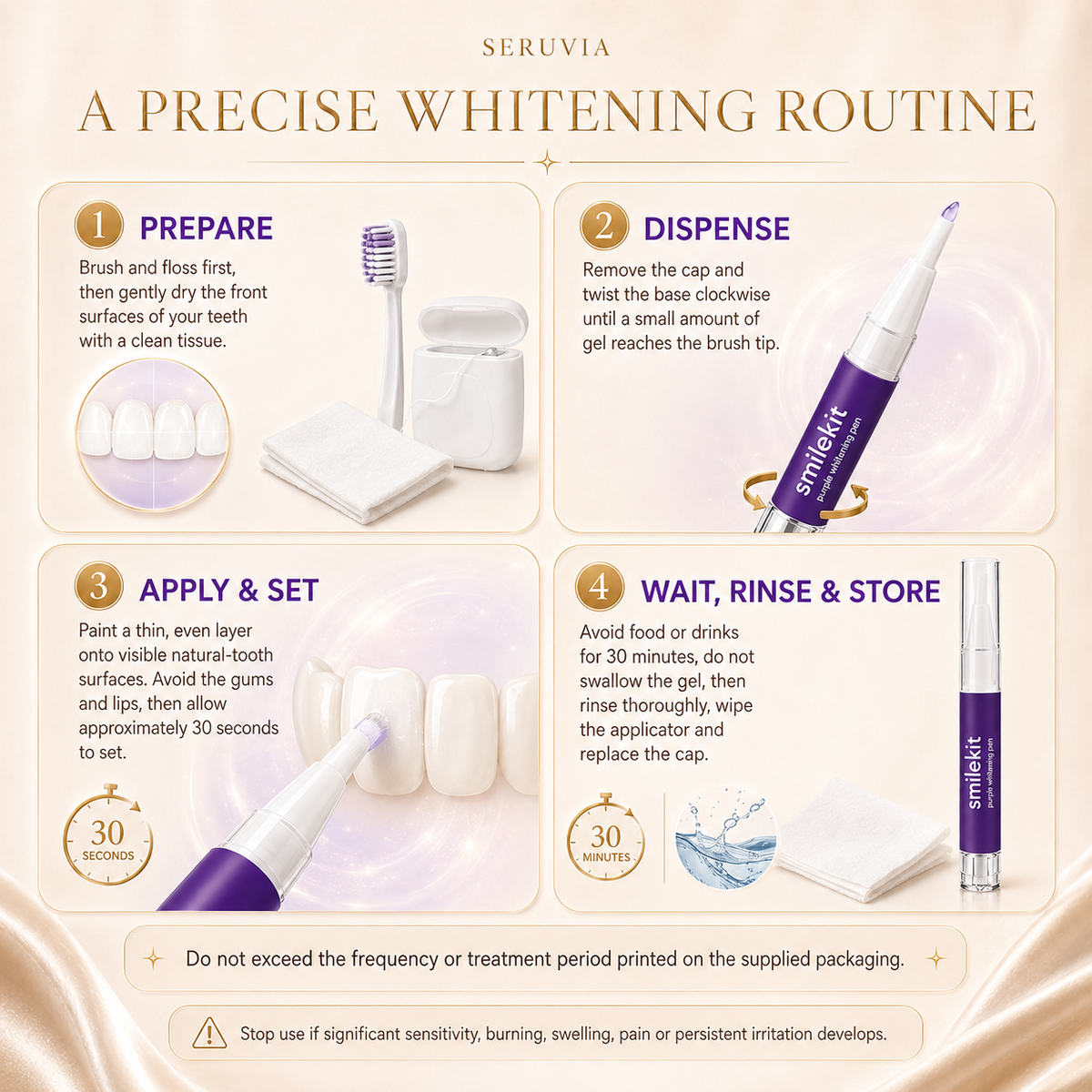 SERUVIA

A PRECISE WHITENING ROUTINE

1 PREPARE

Brush and floss first, then gently dry the front surfaces of your teeth with a clean tissue.

2 DISPENSE

Remove the cap and twist the base clockwise until a small amount of gel reaches the brush tip.

smilekit
purple whitening pen

3 APPLY & SET

Paint a thin, even layer onto visible natural-tooth surfaces. Avoid the gums and lips, then allow approximately 30 seconds to set.

30 SECONDS

4 WAIT, RINSE & STORE

Avoid food or drinks for 30 minutes, do not swallow the gel, then rinse thoroughly, wipe the applicator and replace the cap.

30 MINUTES

smilekit
purple whitening pen

Do not exceed the frequency or treatment period printed on the supplied packaging.

Stop use if significant sensitivity, burning, swelling, pain or persistent irritation develops.