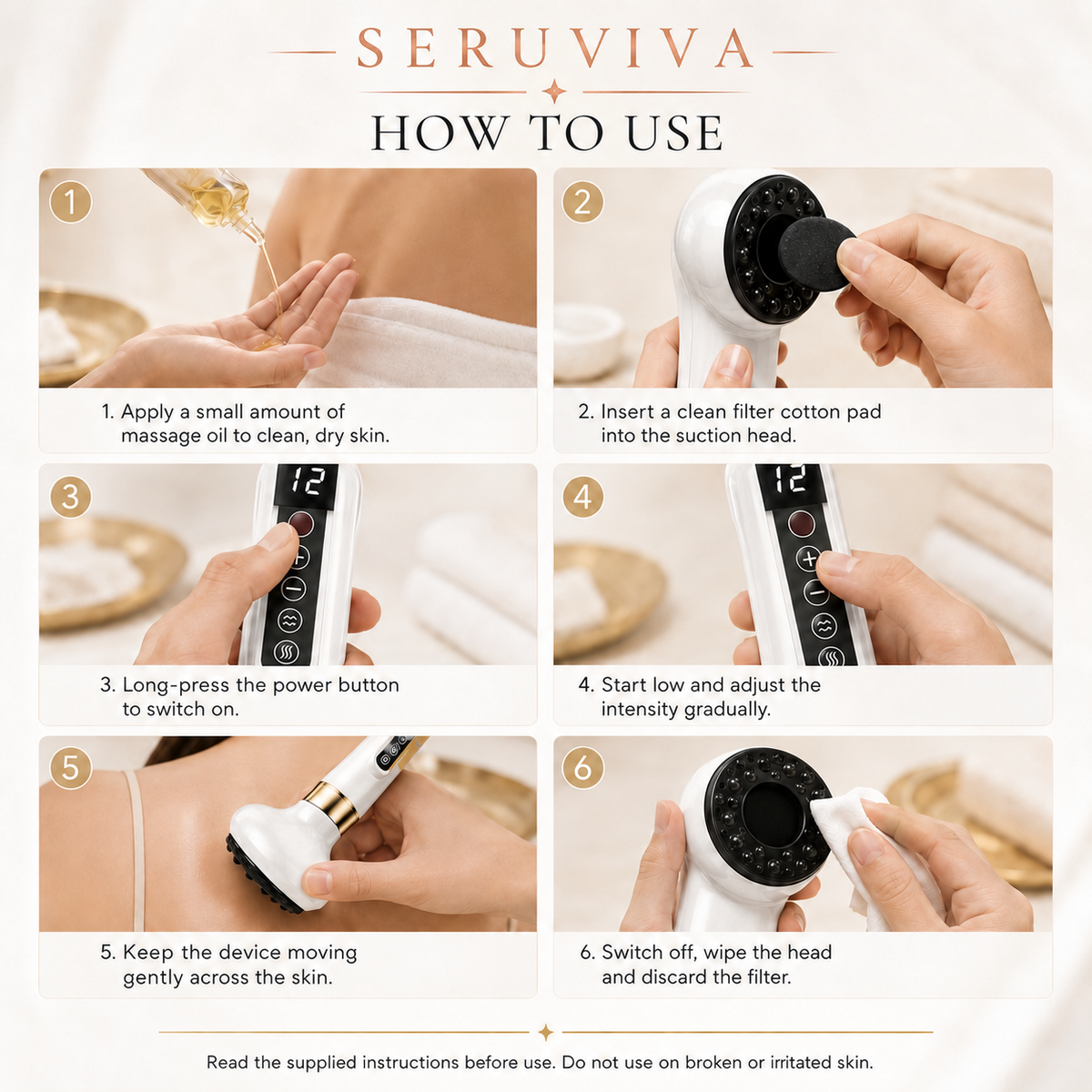 SERUVIVA

HOW TO USE

1

1. Apply a small amount of massage oil to clean, dry skin.

2

2. Insert a clean filter cotton pad into the suction head.

3

12

3. Long-press the power button to switch on.

4

12

4. Start low and adjust the intensity gradually.

5

5. Keep the device moving gently across the skin.

6

6. Switch off, wipe the head and discard the filter.

Read the supplied instructions before use. Do not use on broken or irritated skin.